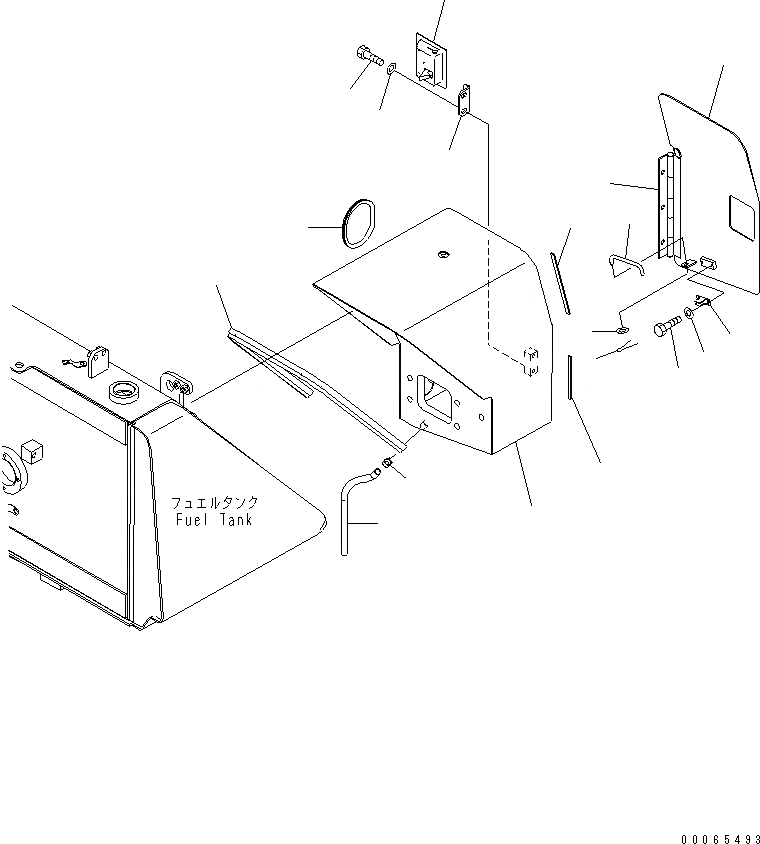 フュエルタンク
Fuel Tank

00065493