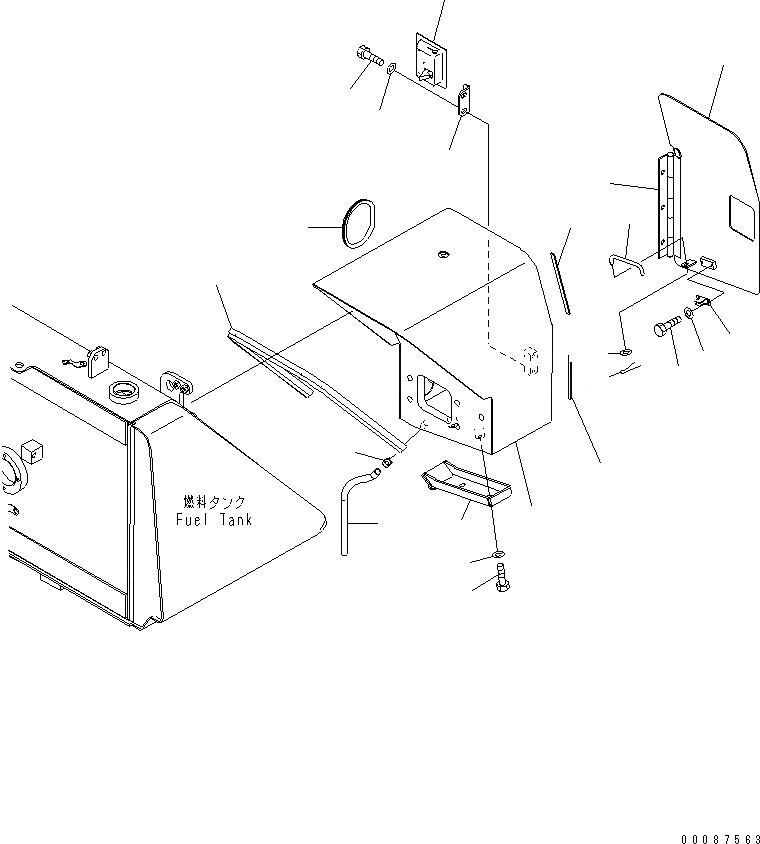 燃料タンク
Fuel Tank

00087563