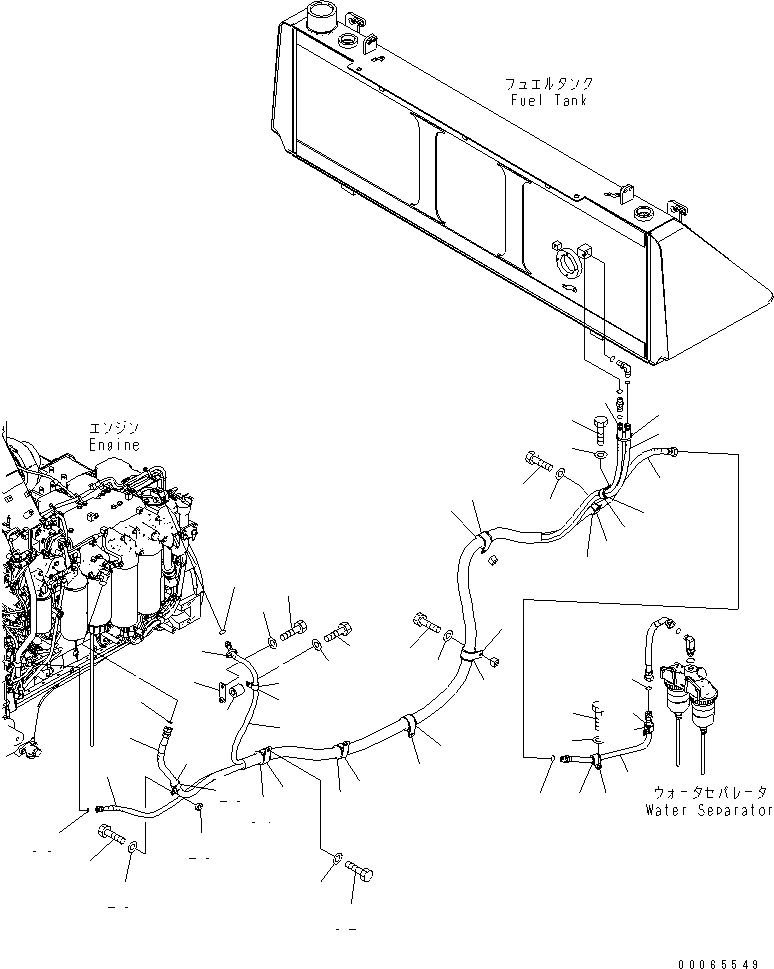 フュエルタンク
Fuel Tank

エンジン
Engine

ウォータセパレータ
Water Separator

00065549