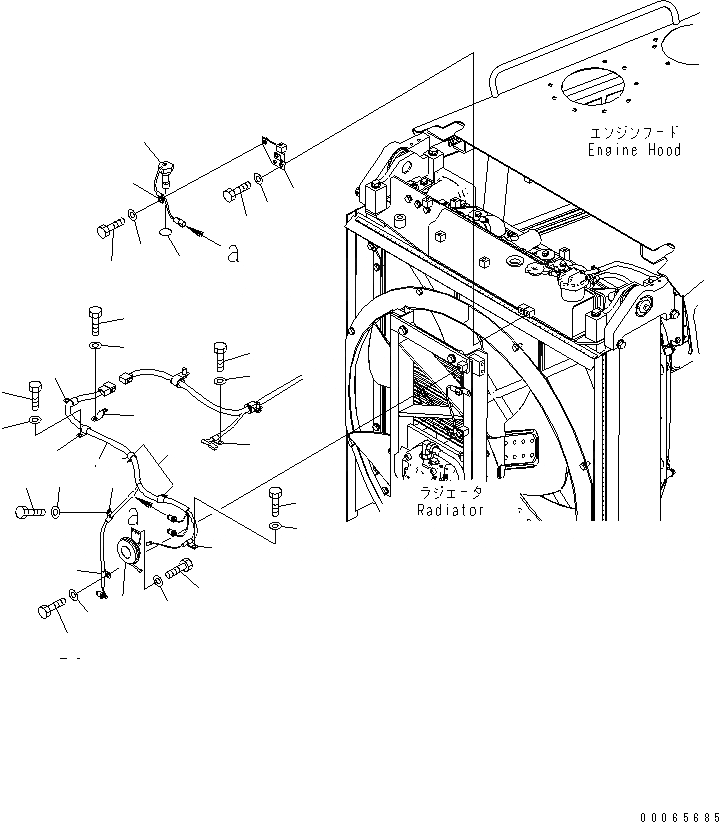 エンジンフード
Engine Hood

a

a

ラジエータ
Radiator

00065685