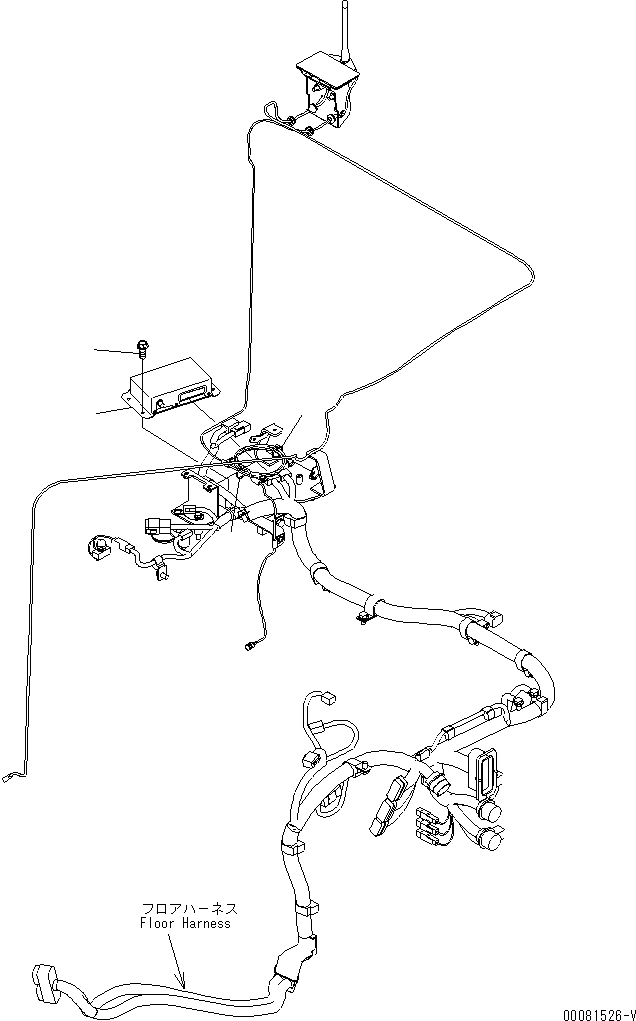 フロアハーネス
Floor Harness

00081526-V