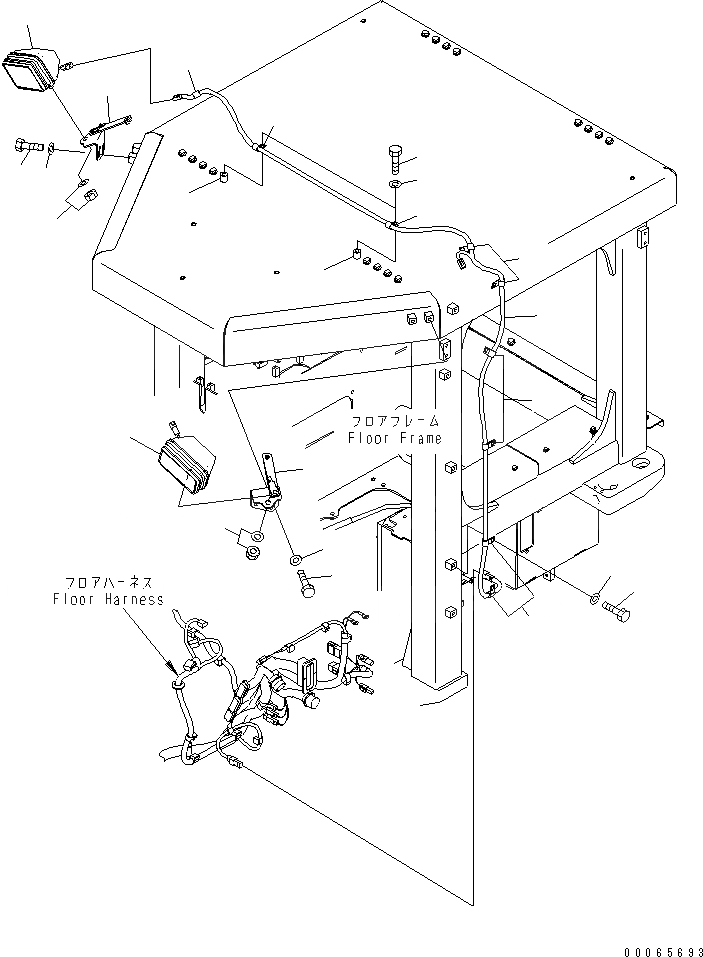 フロアフレーム
Floor Frame

フロアハーネス
Floor Harness

00065693