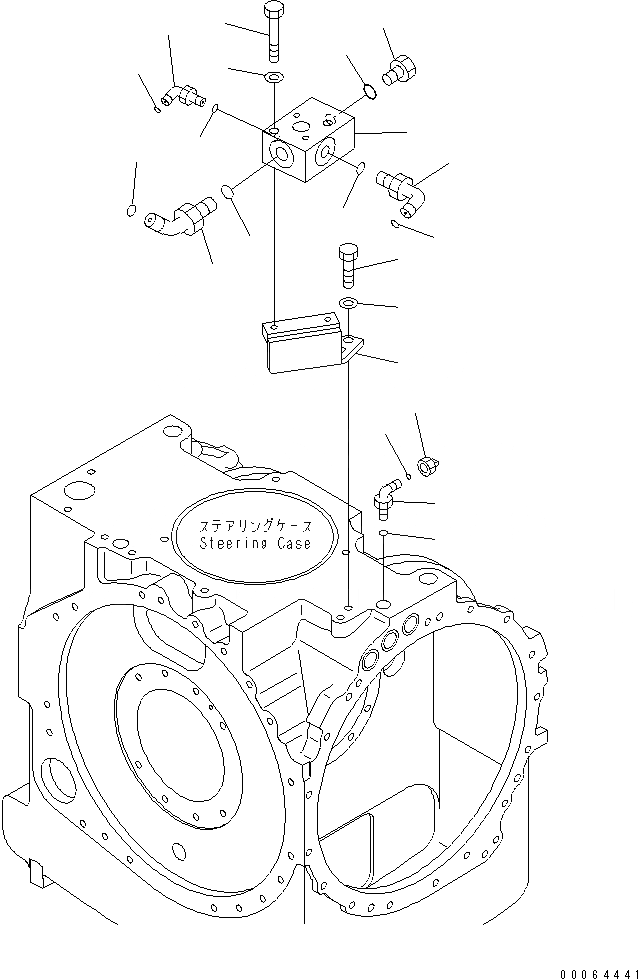 ステアリングケース
Steering Case

00064441