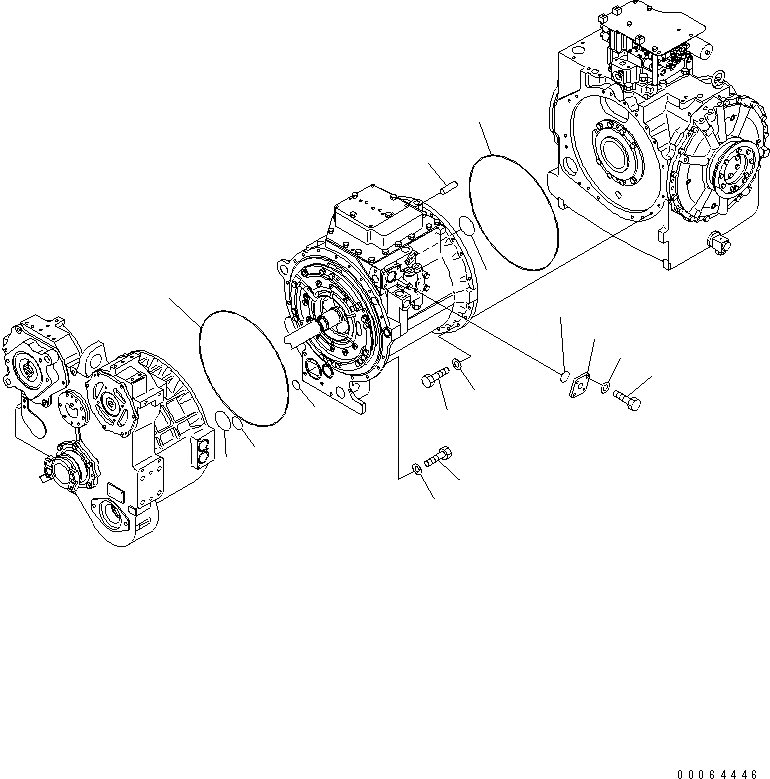 00064446