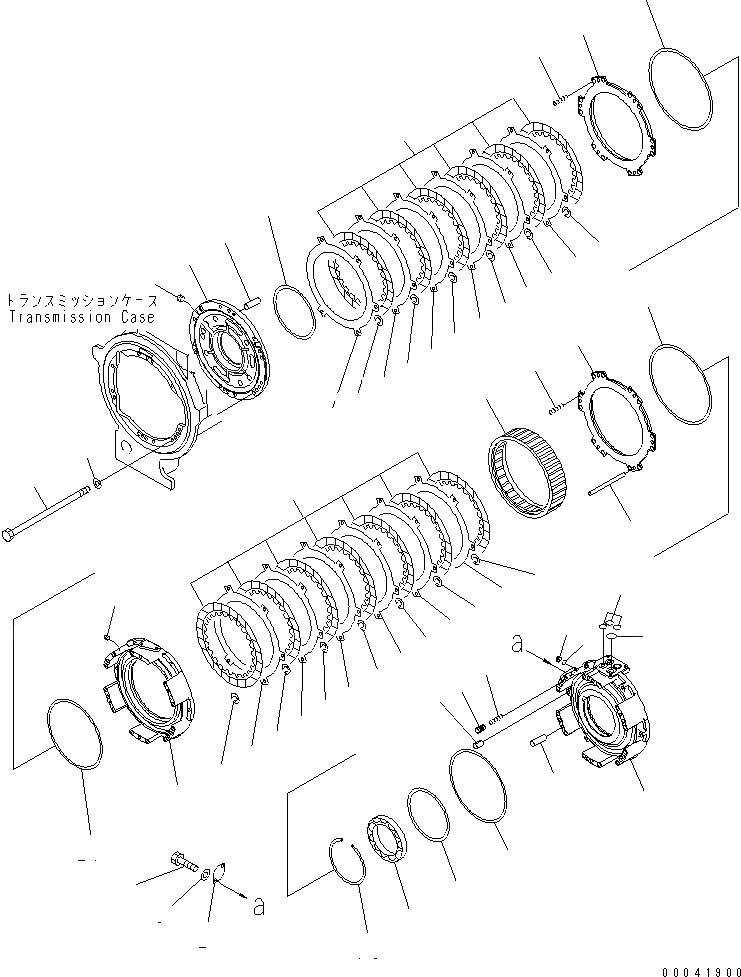 トランスミッションケース
Transmission Case

a

a

00041900