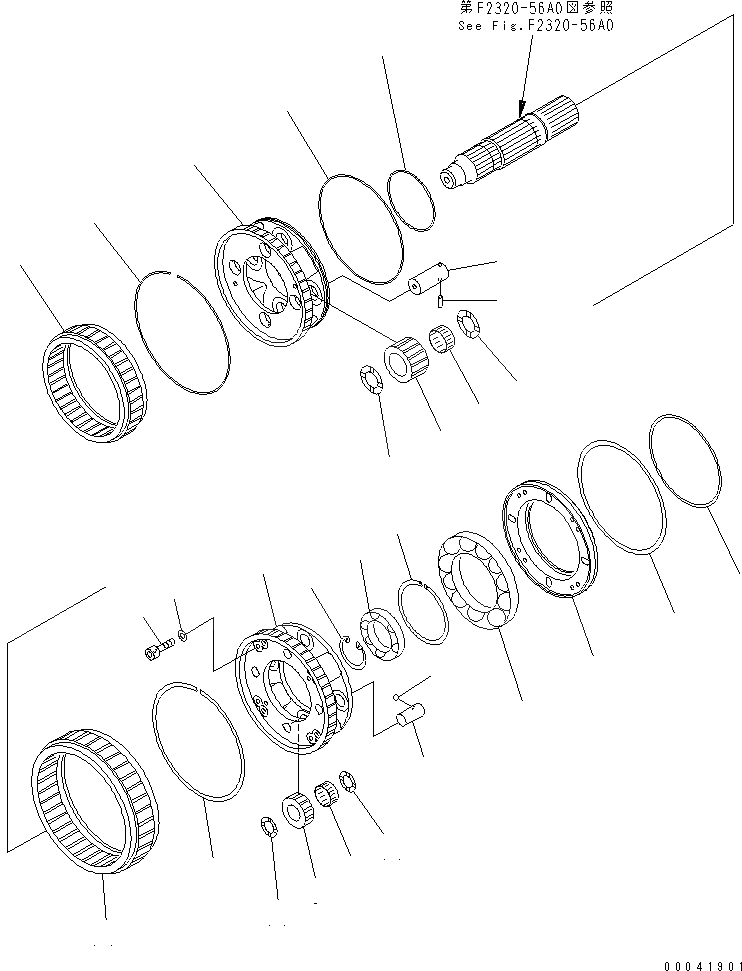 第F2320-56A0図参照
See Fig.F2320-56A0

00041901