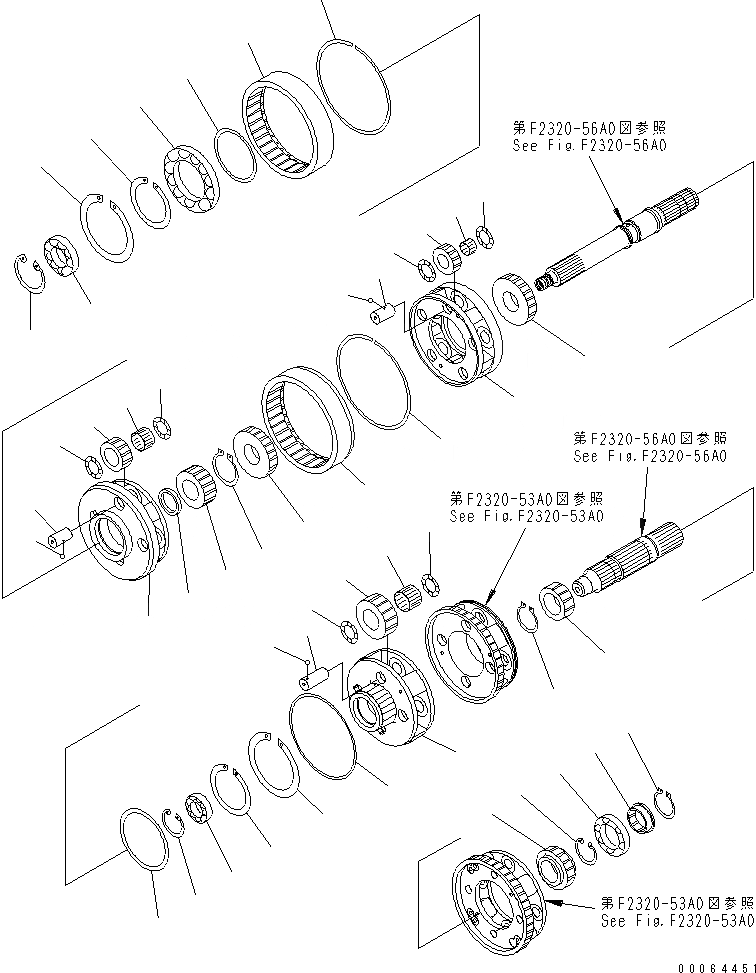 第F2320-56A0図参照
See Fig.F2320-56A0

第F2320-56A0図参照
See Fig.F2320-56A0

第F2320-53A0図参照
See Fig.F2320-53A0

第F2320-53A0図参照
See Fig.F2320-53A0

00064451