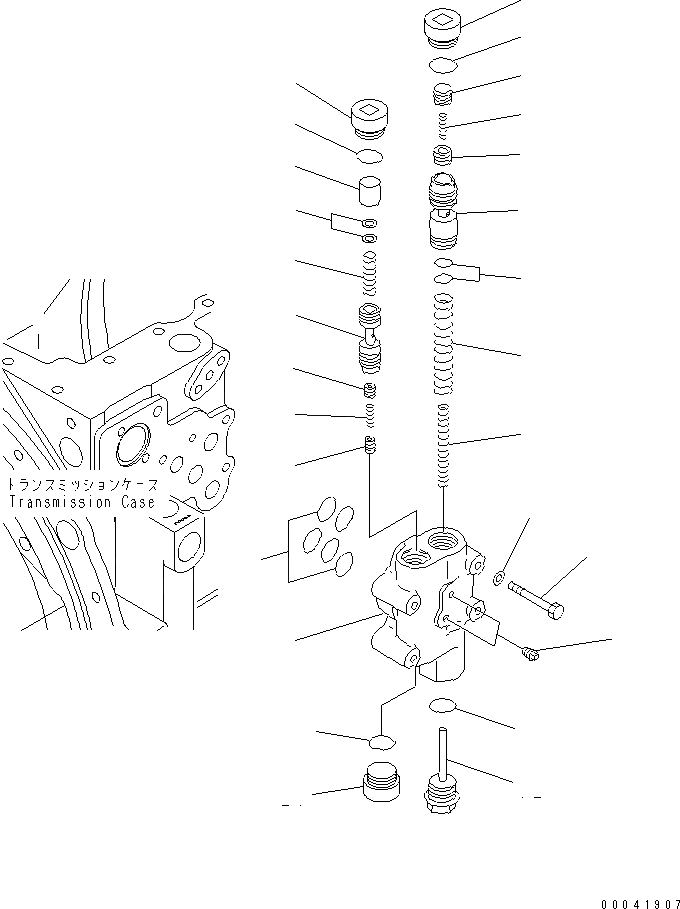 トランスミッションケース
Transmission Case

00041907