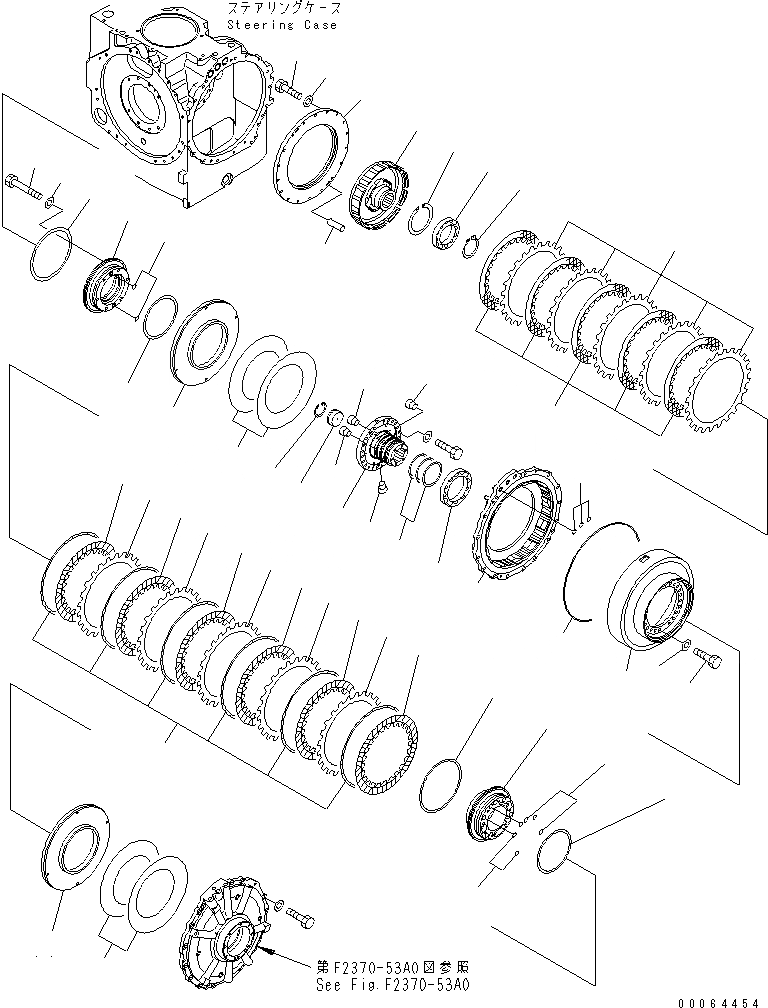 ステアリングケース
Steering Case

第F2370-53A0図参照
See Fig.F2370-53A0

00064454