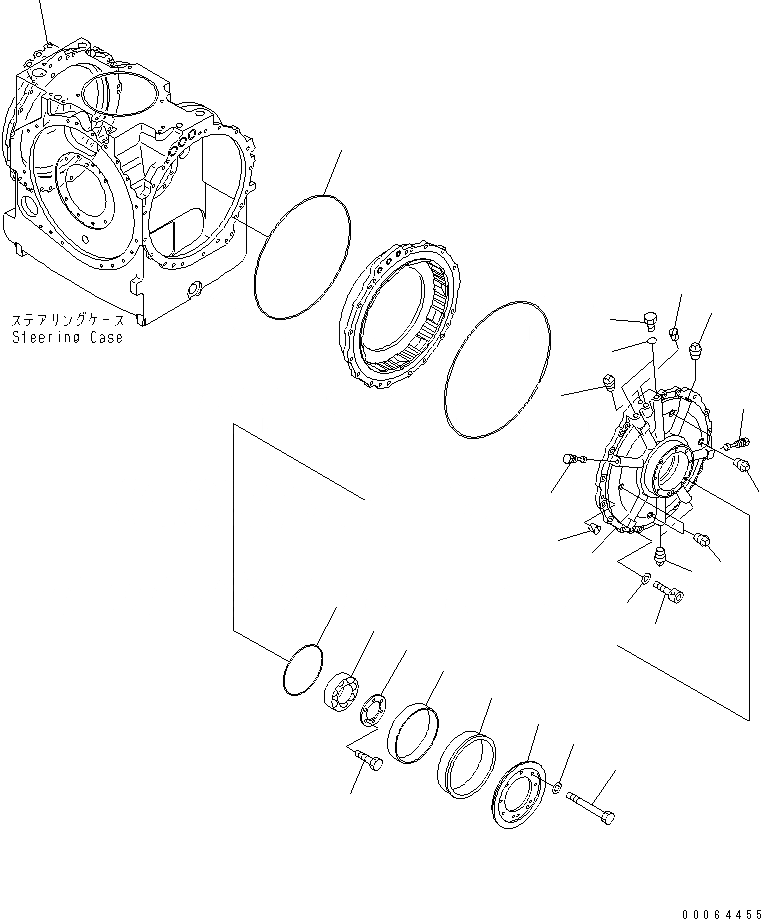 ステアリングケース
Steering Case

00064455