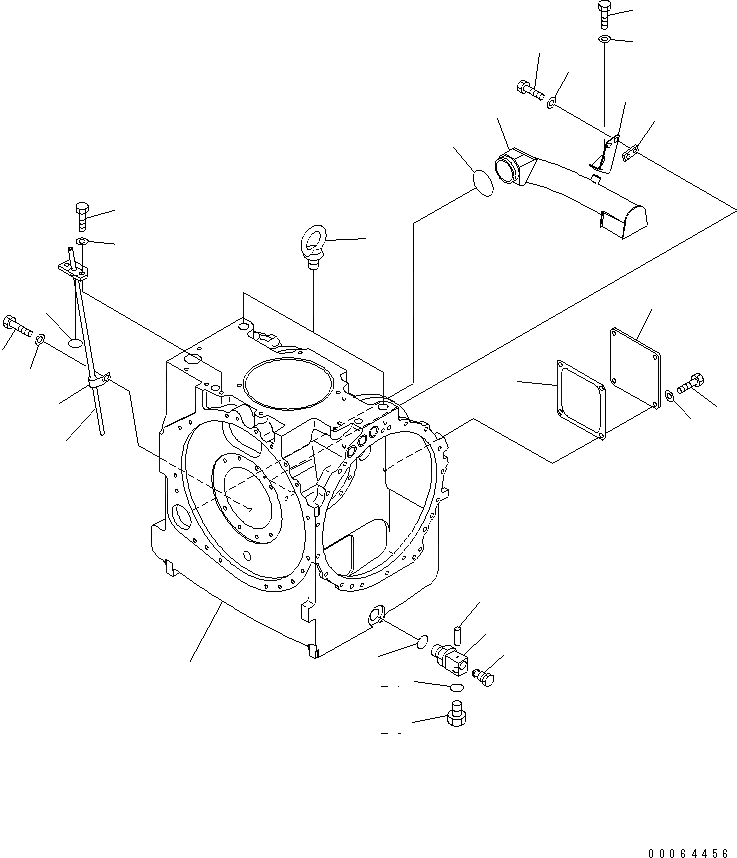 00064456