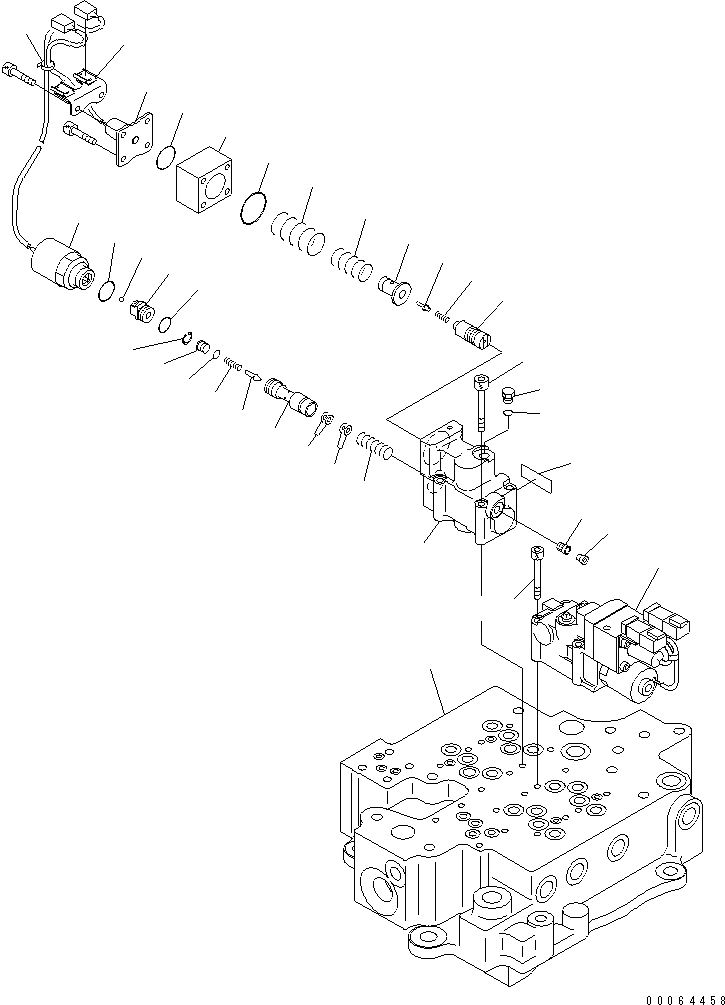 00064458