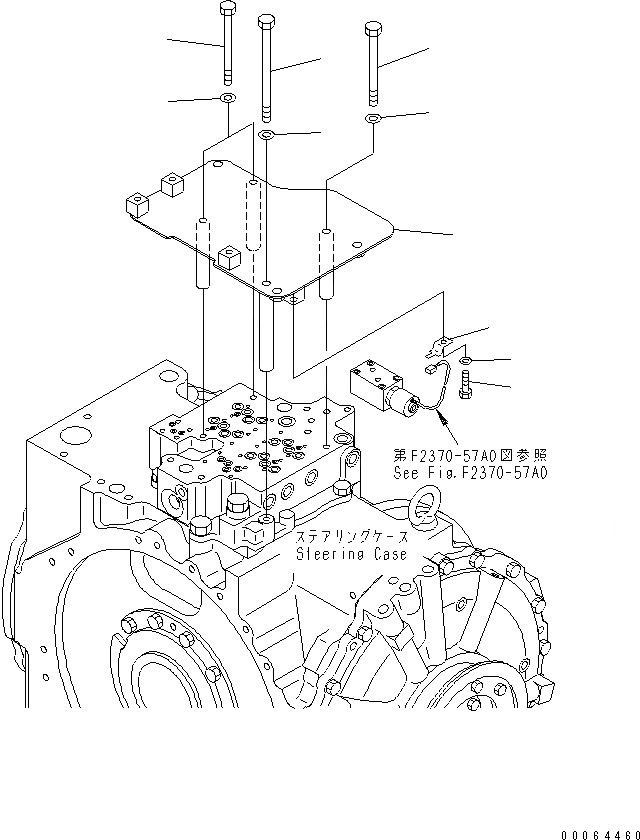 第F2370-57A0図参照
See Fig.F2370-57A0

ステアリングケース
Steering Case

00064460