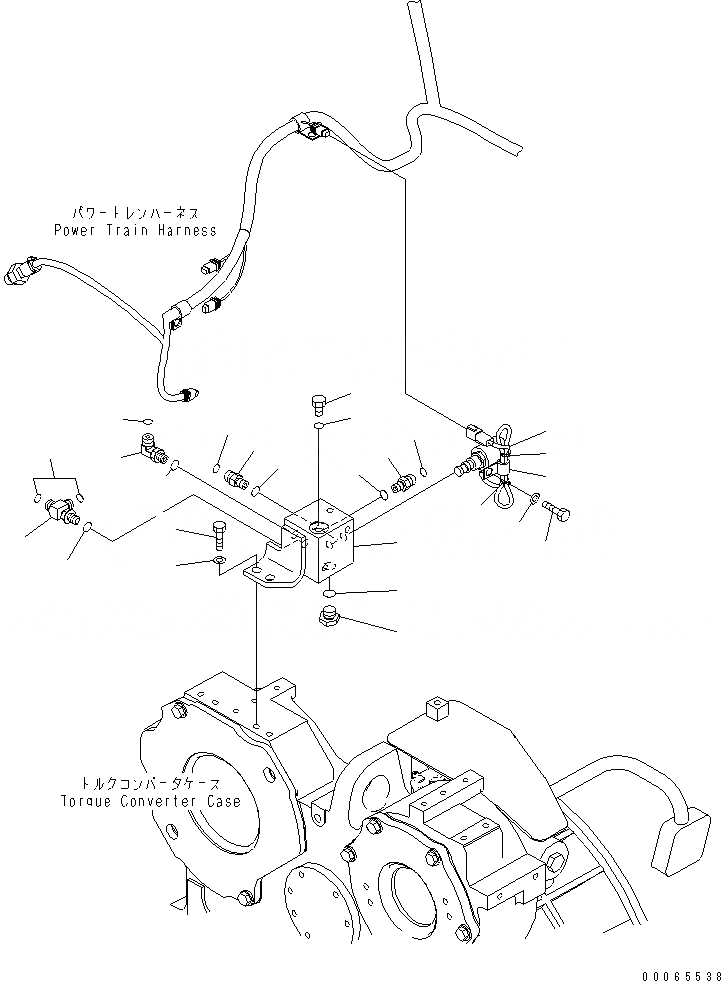 パワートレンハーネス
Power Train Harness

トルクコンバータケース
Torque Converter Case

00065538