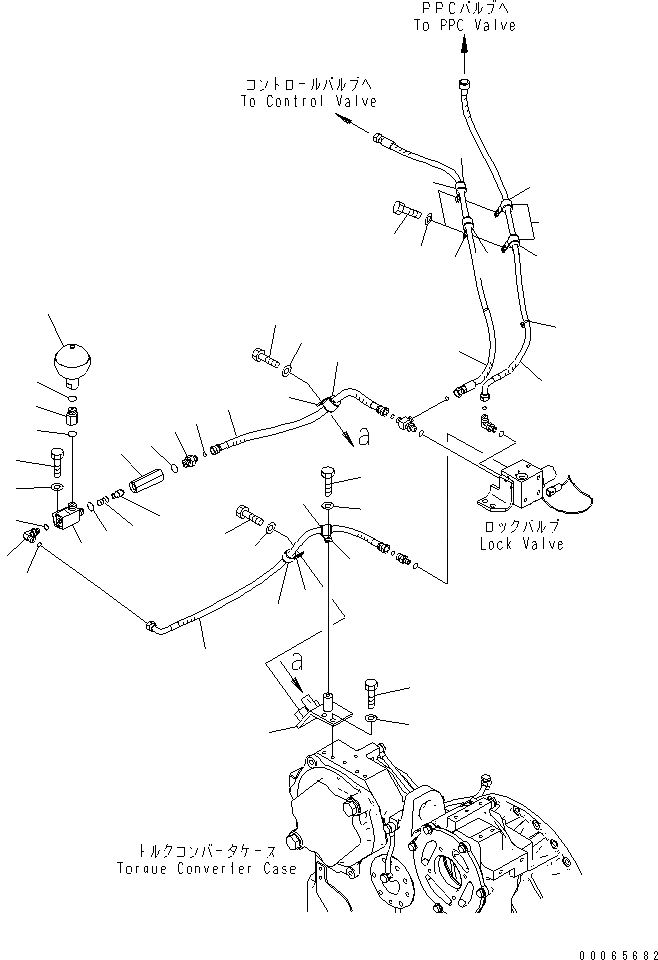 PPCバルブへ
To PPC Valve

コントロールバルブへ
To Control Valve

a

ロックバルブ
Lock Valve

a

トルクコンバータケース
Torque Converter Case

00065682