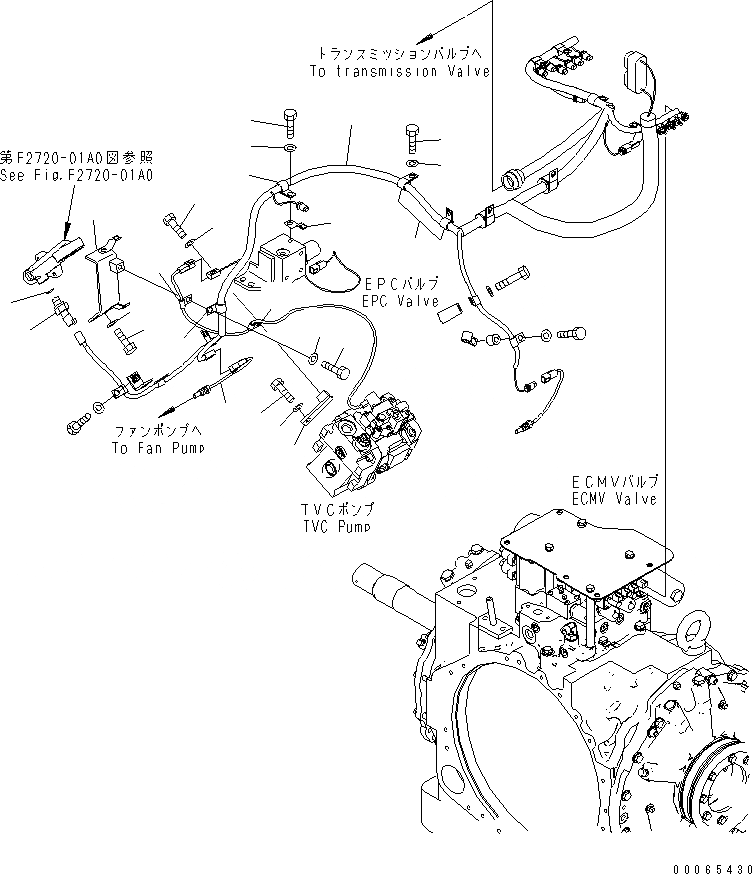 トランスミッションバルブへ
To transmission Valve

第F2720-01A0図参照
See Fig.F2720-01A0

EPCバルブ
EPC Valve

ファンポンプへ
To Fan Pump

TVCポンプ
TVC Pump

ECMVバルブ
ECMV Valve

00065430