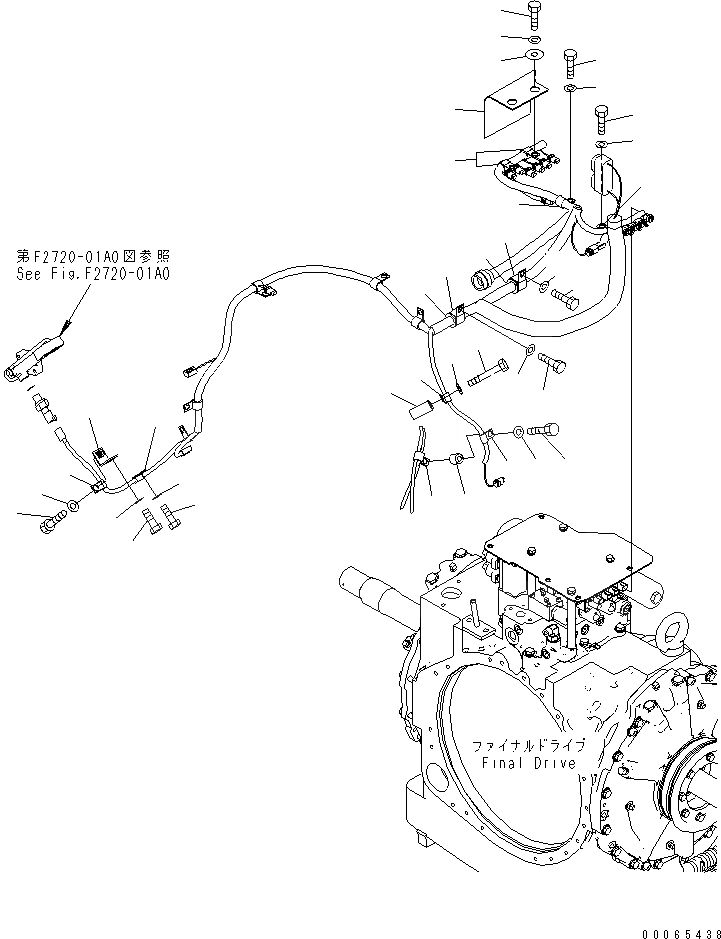 第F2720-01A0図参照
See Fig.F2720-01A0

ファイナルドライブ
Final Drive

00065438