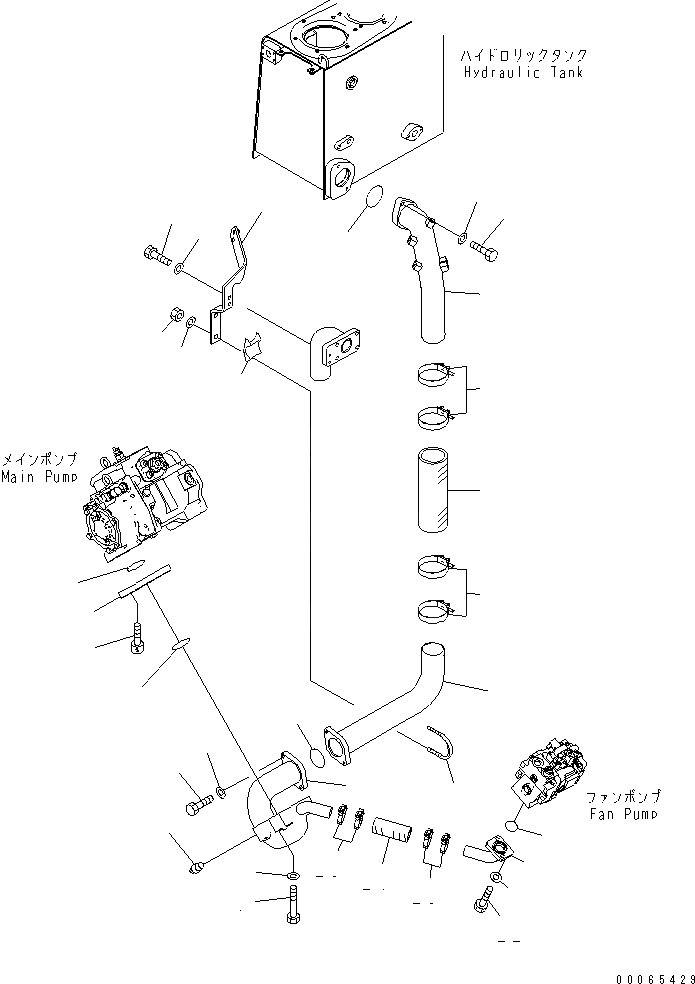 ハイドロリックタンク
Hydraulic Tank

メインポンプ
Main Pump

ファンポンプ
Fan Pump

00065429