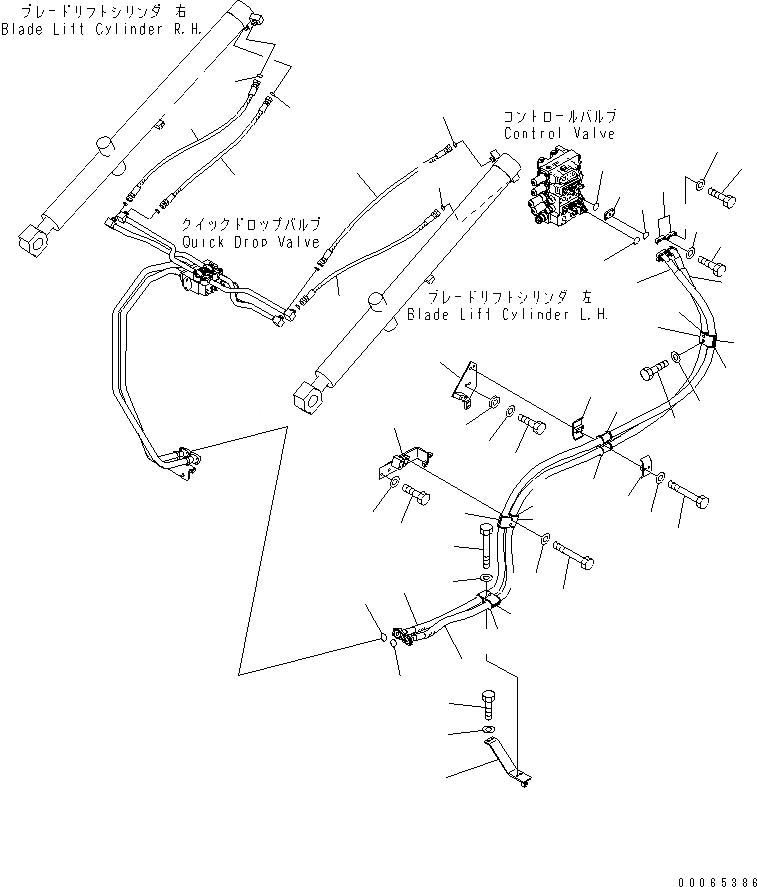 ブレードリフトシリンダ 右
Blade Lift Cylinder R.H.

コントロールバルブ
Control Valve

クイックドロップバルブ
Quick Drop Valve

ブレードリフトシリンダ 左
Blade Lift Cylinder L.H.

00065386