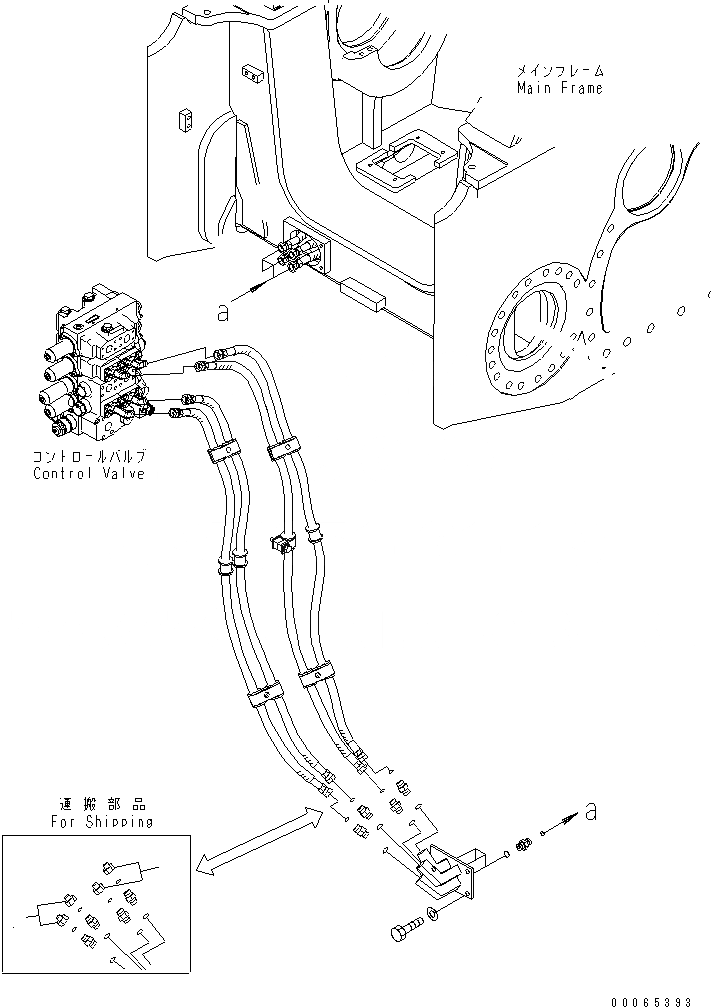 メインフレーム
Main Frame

a

コントロールバルブ
Control Valve

運搬部品
For Shipping

a

00065393