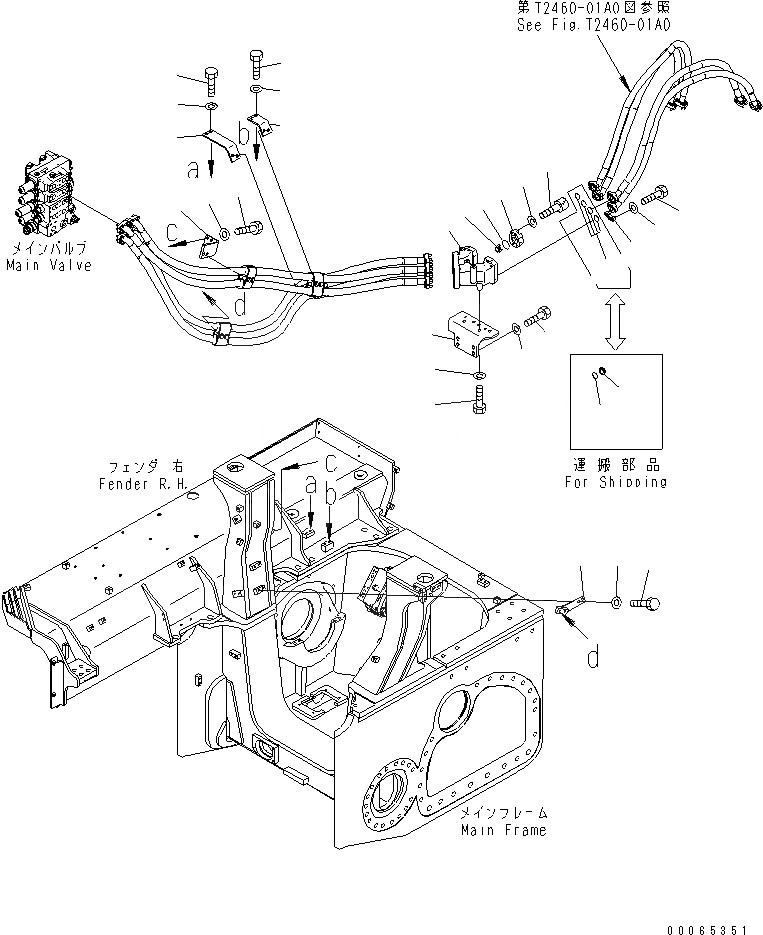 第T2460-01A0図参照
See Fig.T2460-01A0

a
b
c
d

メインバルブ
Main Valve

運搬部品
For Shipping

フェンダ 右
Fender R.H.

c
a
b

d

メインフレーム
Main Frame

00065351