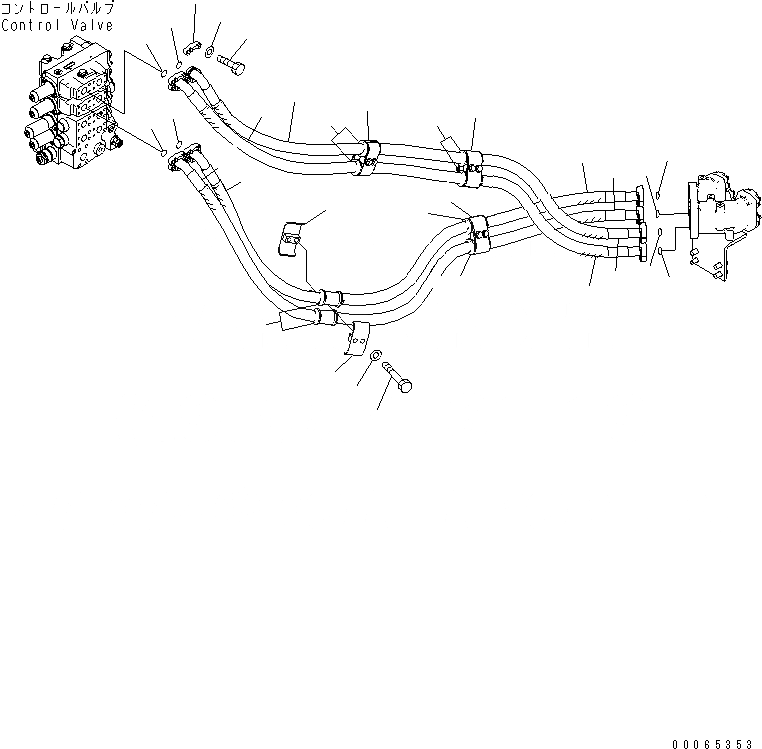 コントロールバルブ
Control Valve

00065353