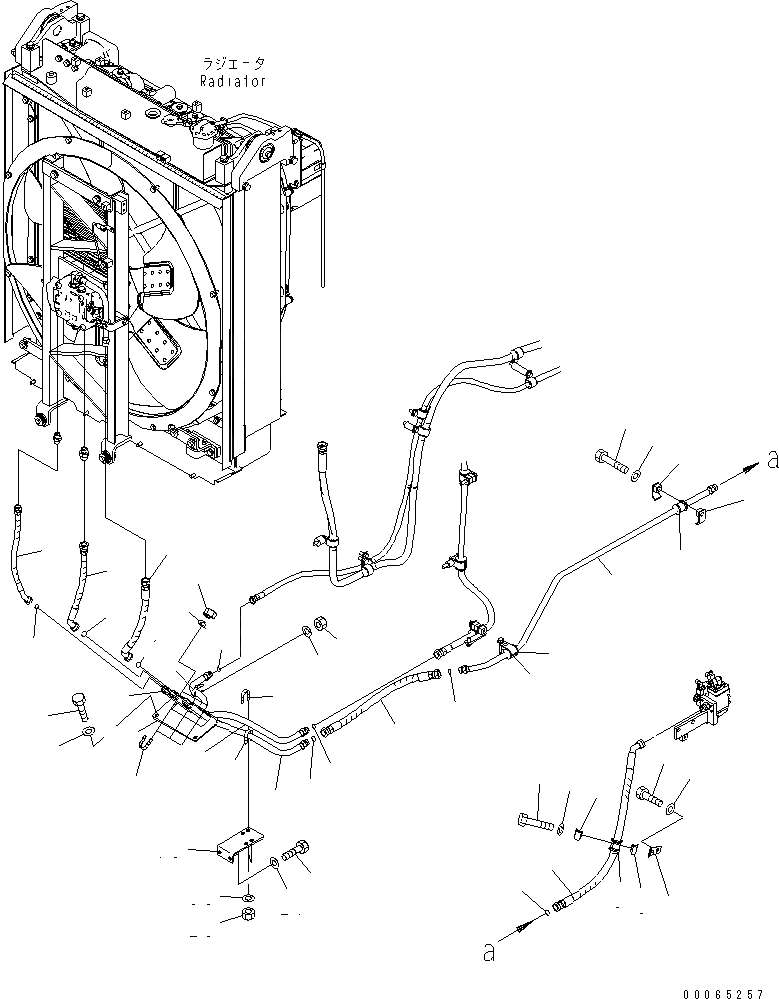 ラジエータ
Radiator

a

a

00065257