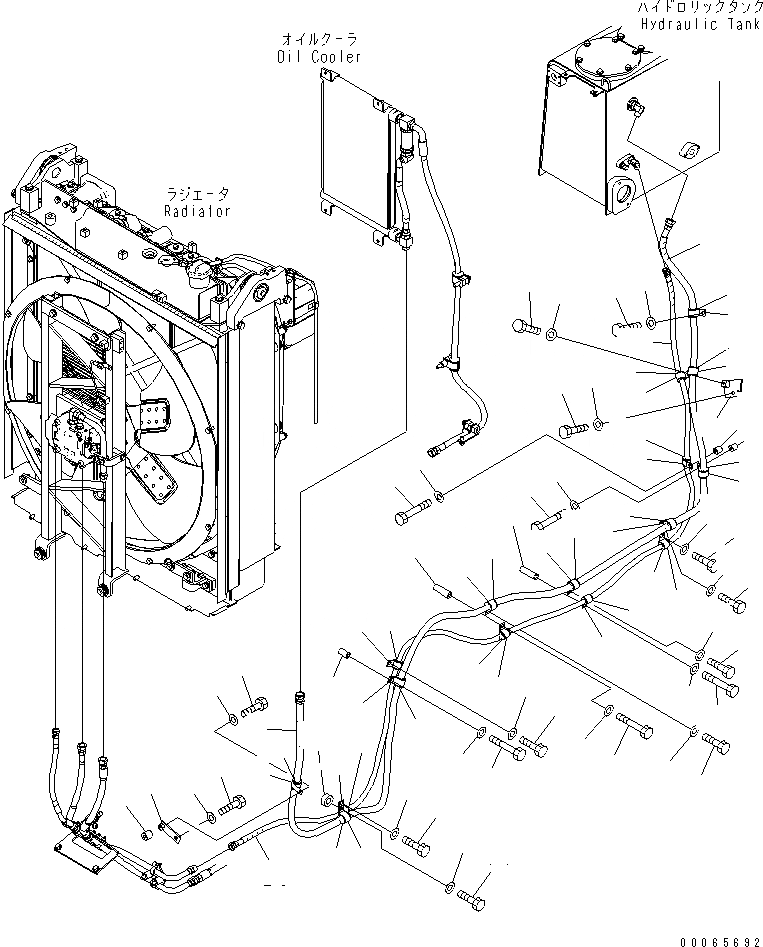 ハイドロリックタンク
Hydraulic Tank

オイルクーラ
Oil Cooler

ラジエータ
Radiator

00065692