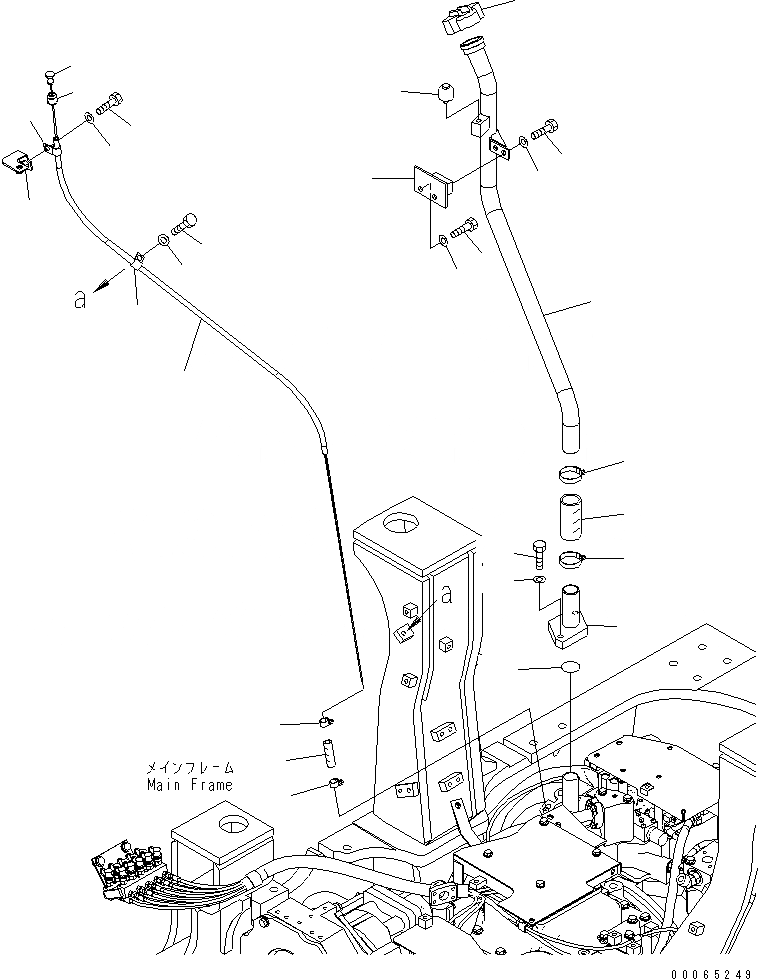 a

a

メインフレーム
Main Frame

00065249