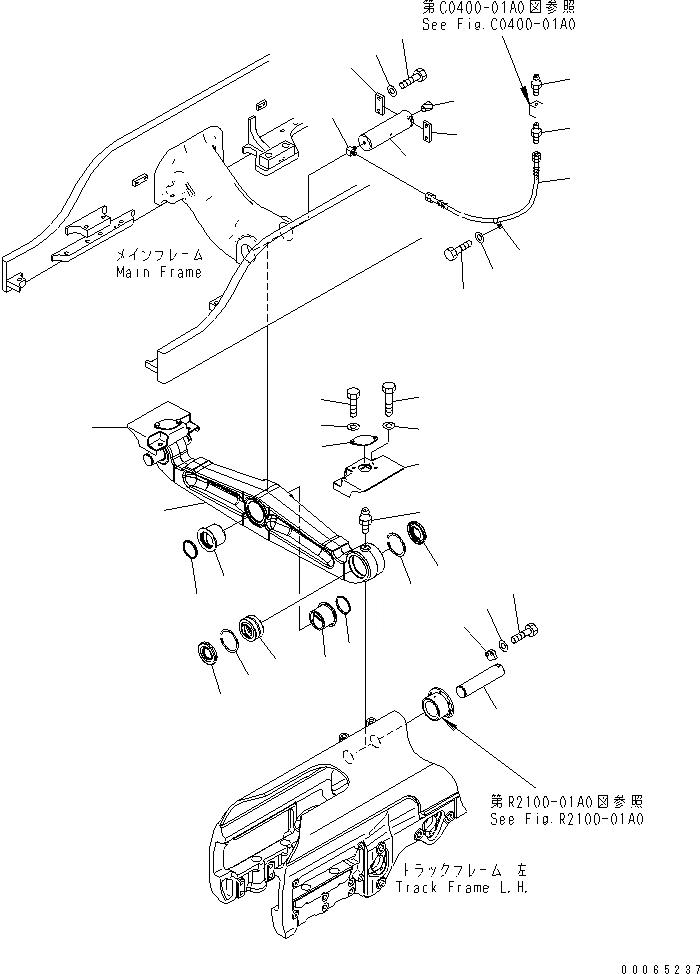 第C0400-01A0図参照
See Fig.C0400-01A0

メインフレーム
Main Frame

第R2100-01A0図参照
See Fig.R2100-01A0

トラックフレーム 左
Track Frame L.H.

00065237