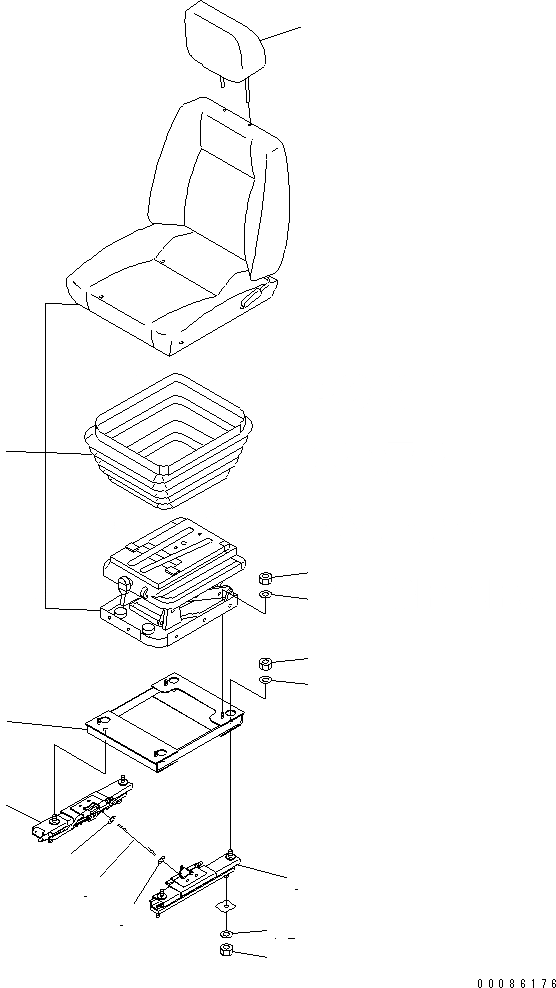 00086176