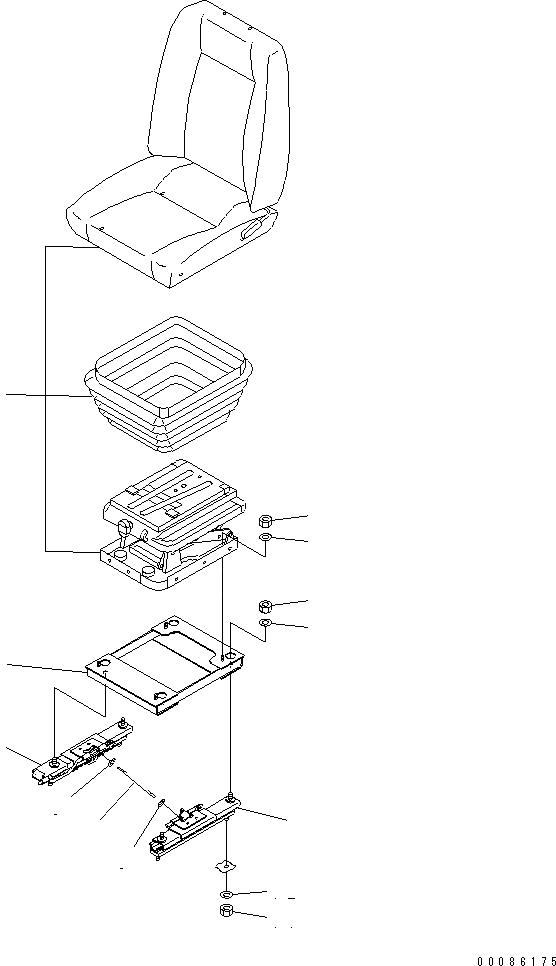 00086175