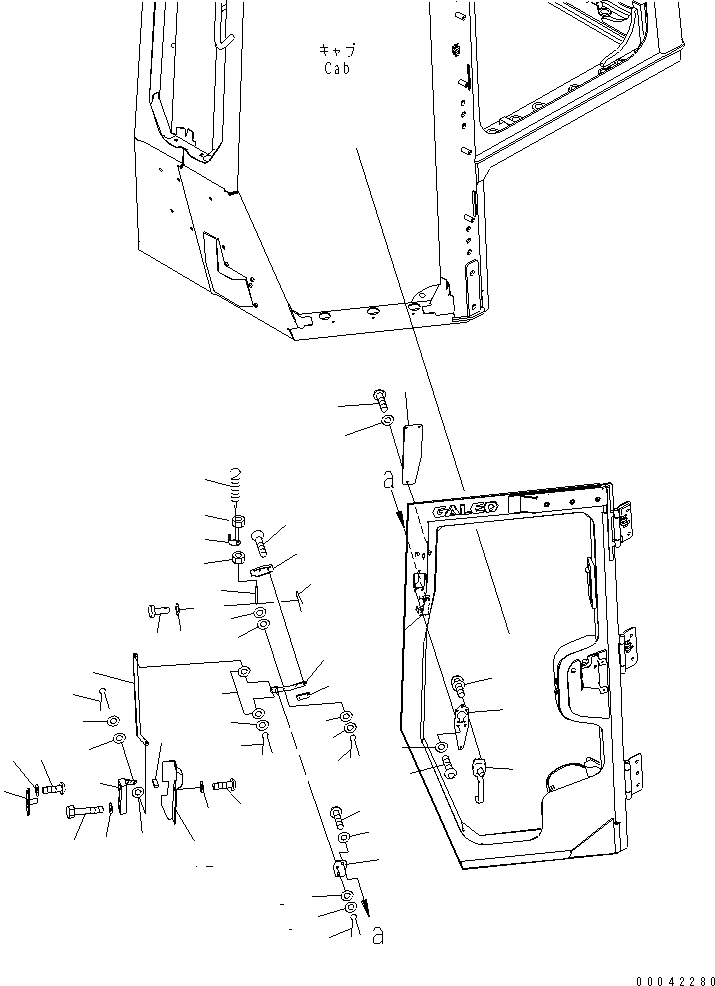 キャブ
Cab

a

GALEO

a

00042280