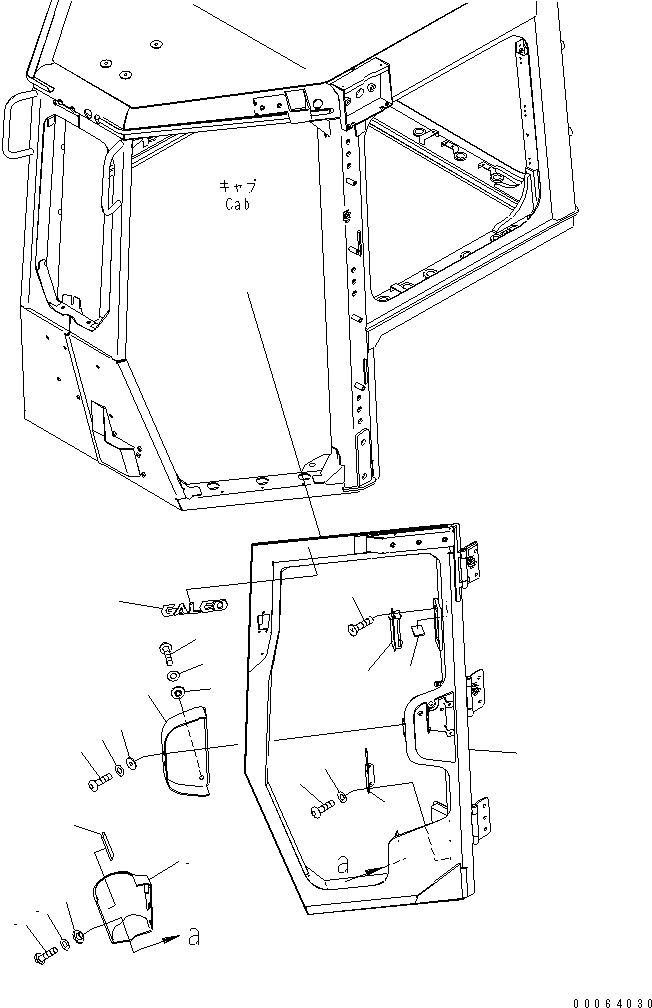 キャブ
Cab

GALEO

a

a

00064030