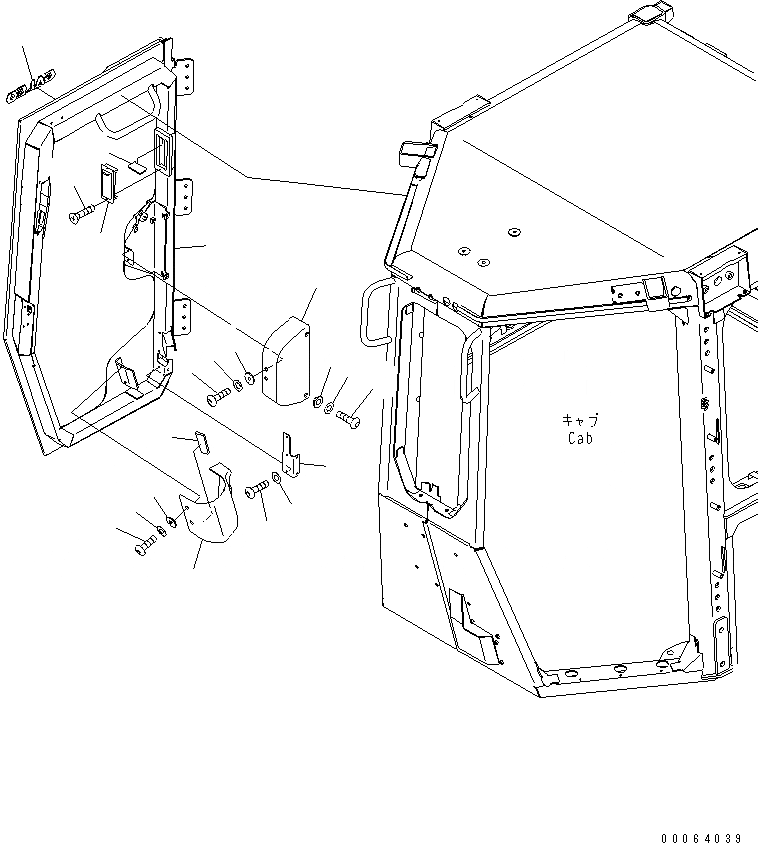 キャブ
Cab

00064039