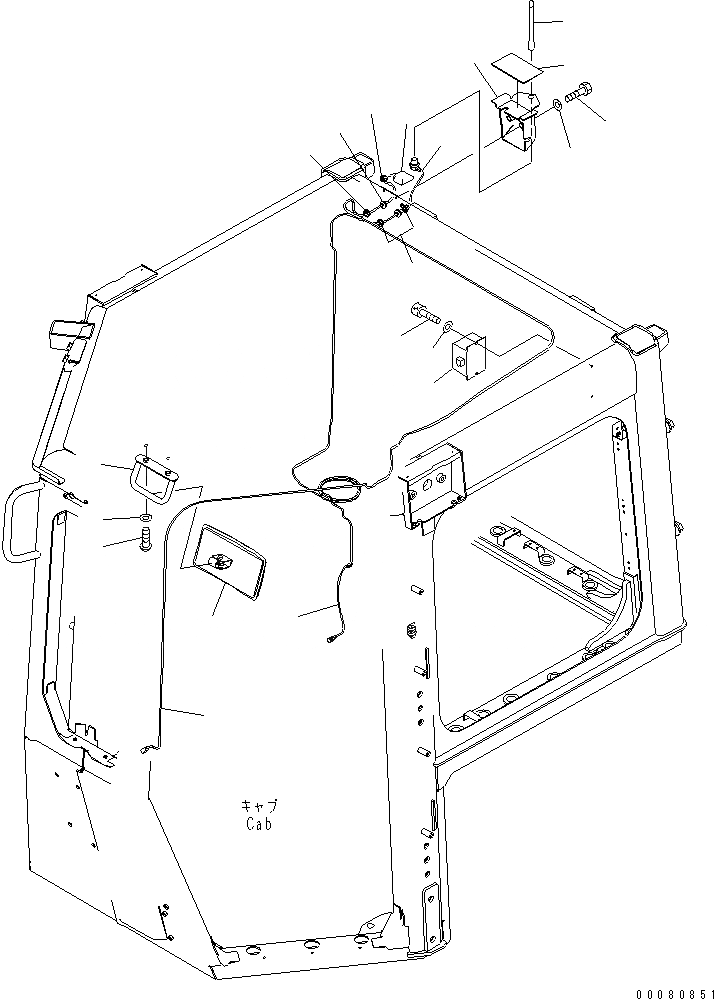 キャブ
Cab

00080851