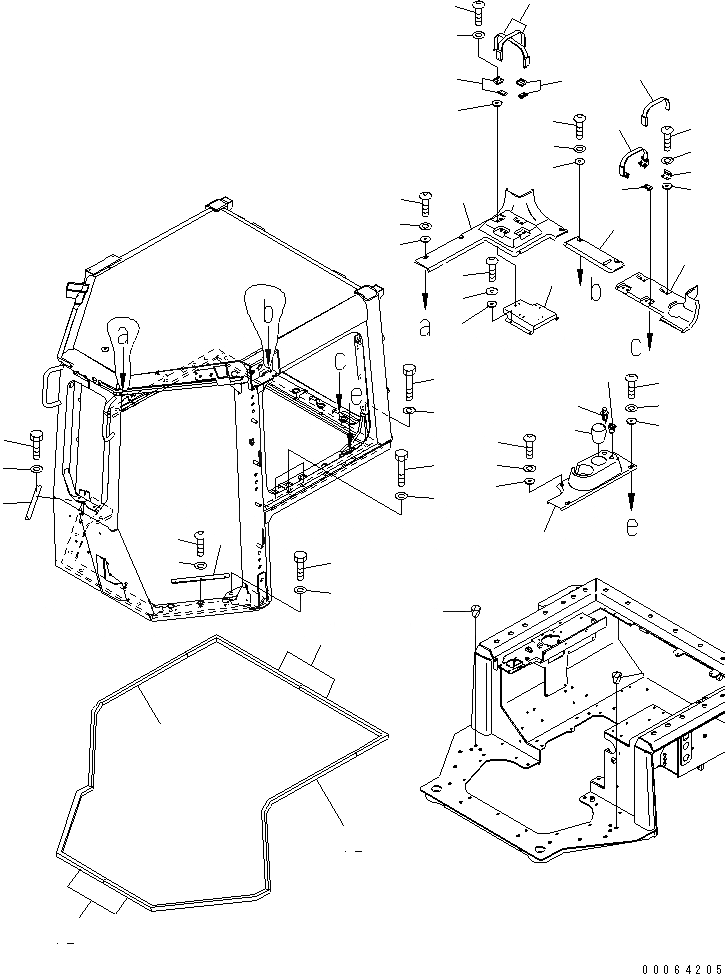 a
b
c
e
a
b
c
e
00064205