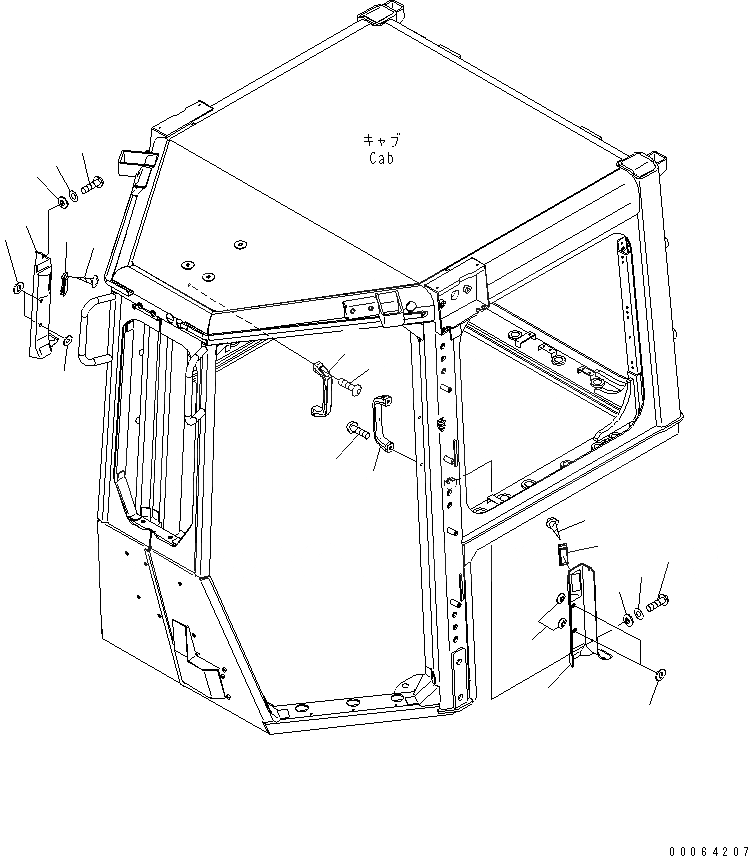 キャブ
Cab

00064207