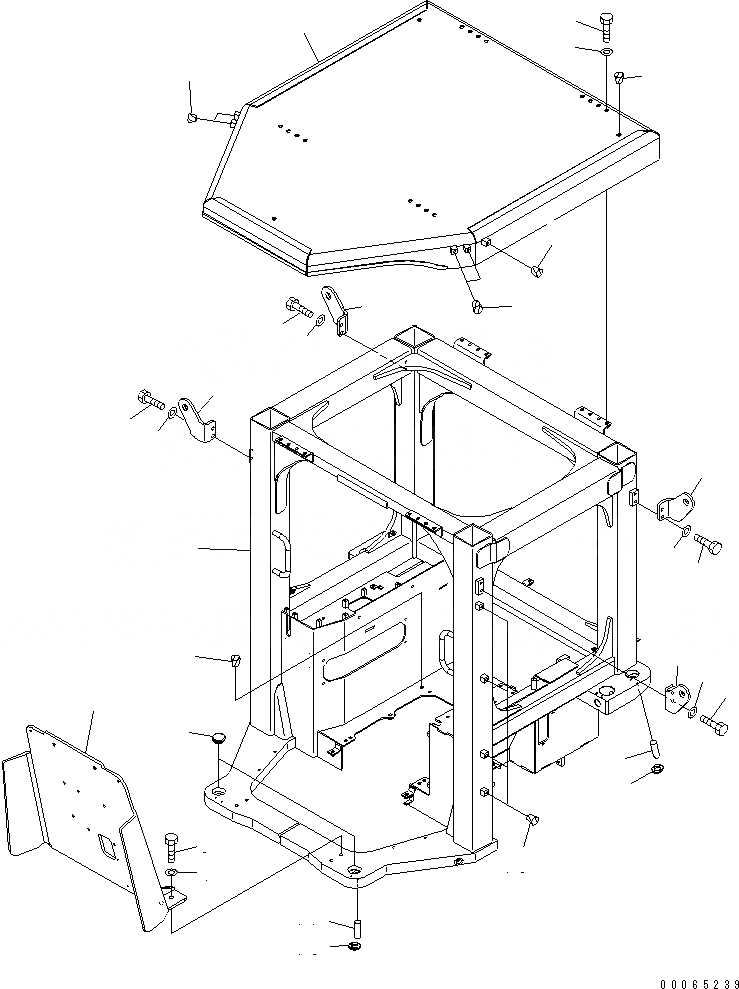 00065239