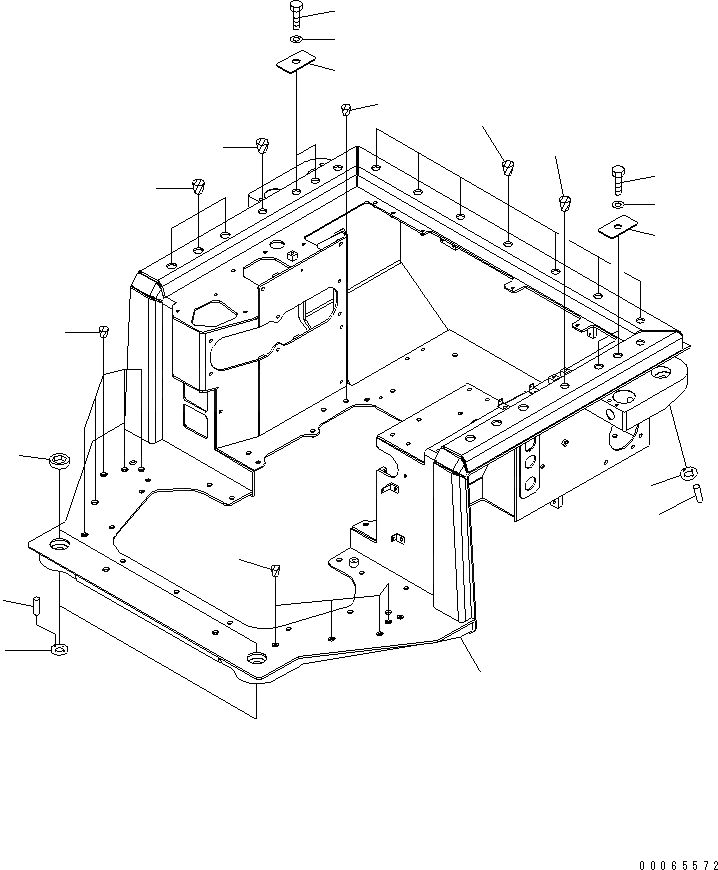 00065572