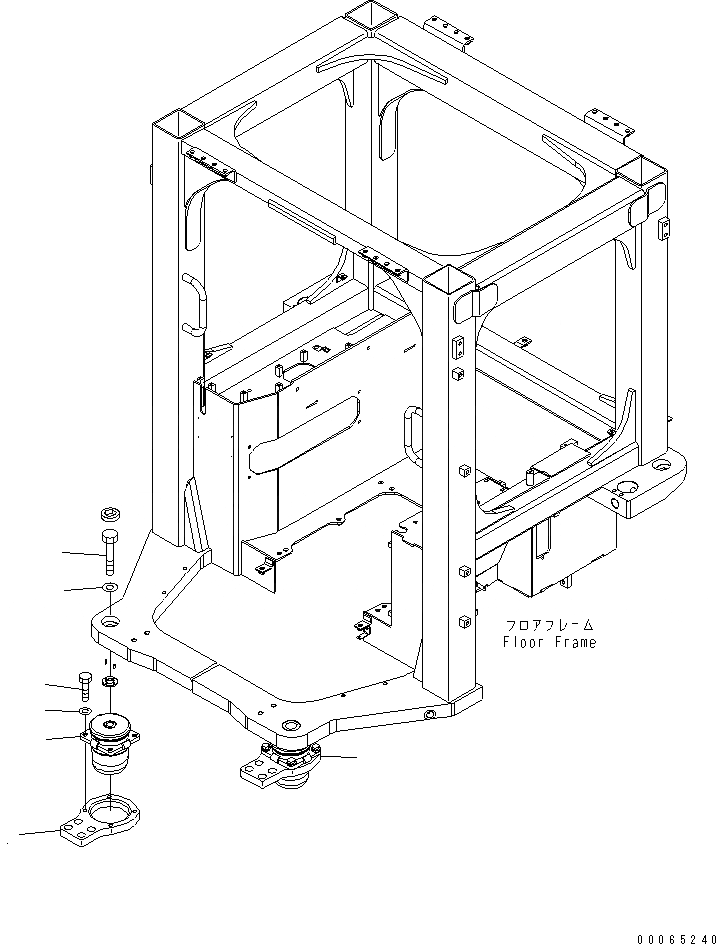 フロアフレーム
Floor Frame

00065240