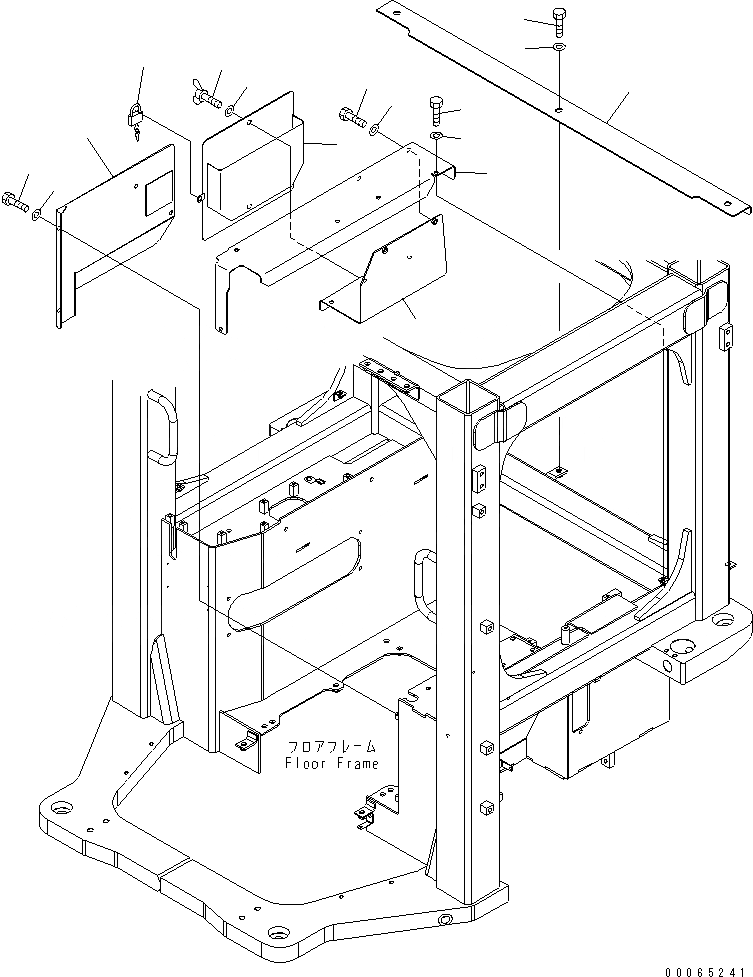 フロアフレーム
Floor Frame

00065241