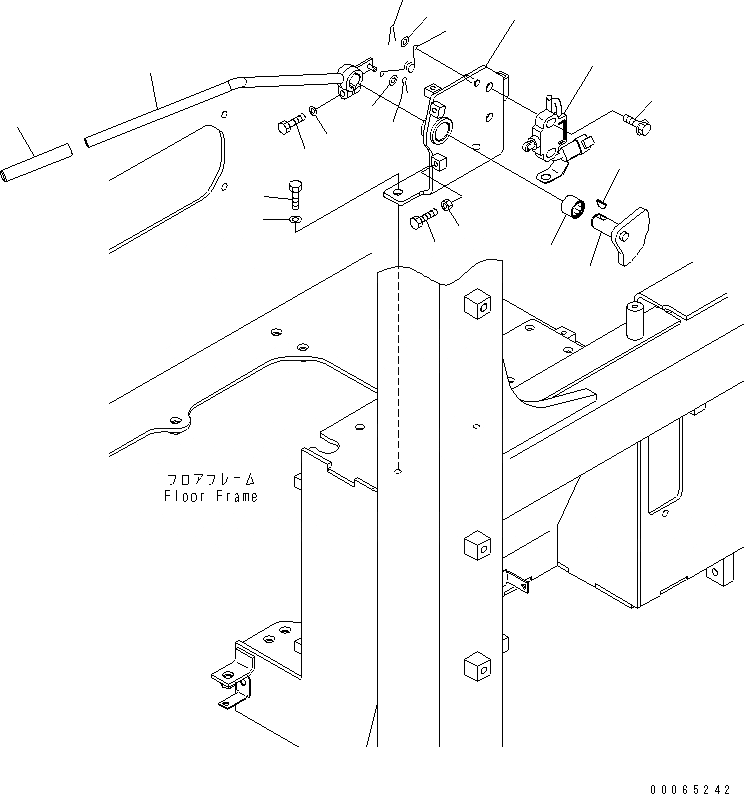 フロアフレーム
Floor Frame

00065242