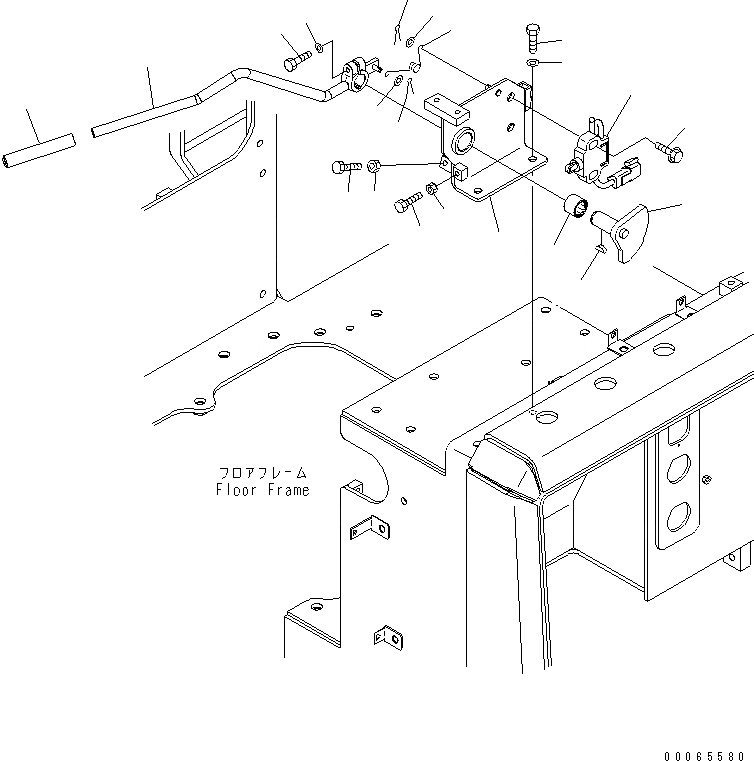 フロアフレーム
Floor Frame

00065580