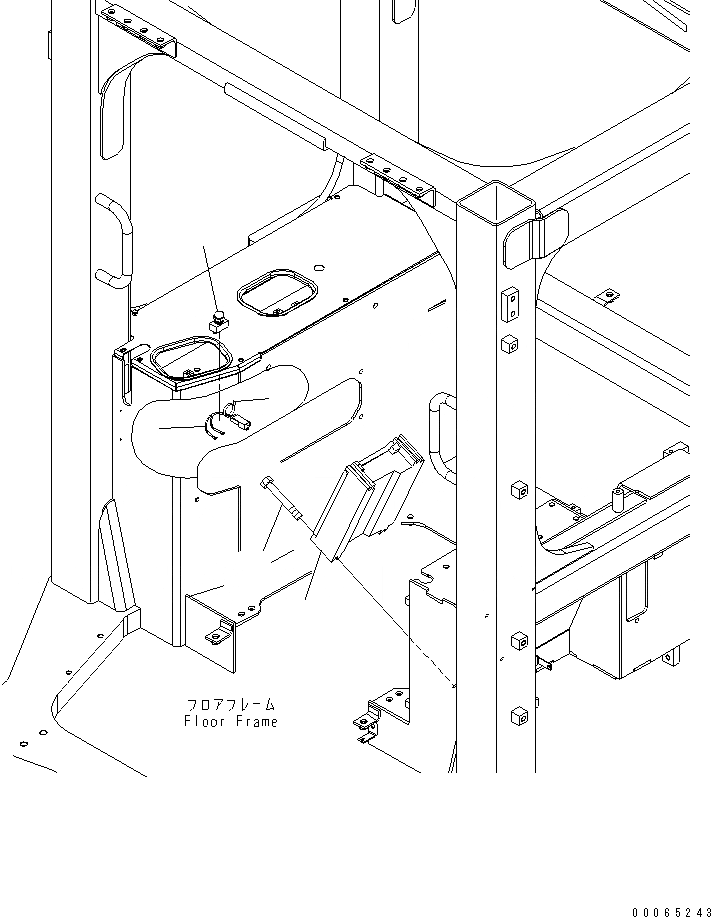 フロアフレーム
Floor Frame

00065243