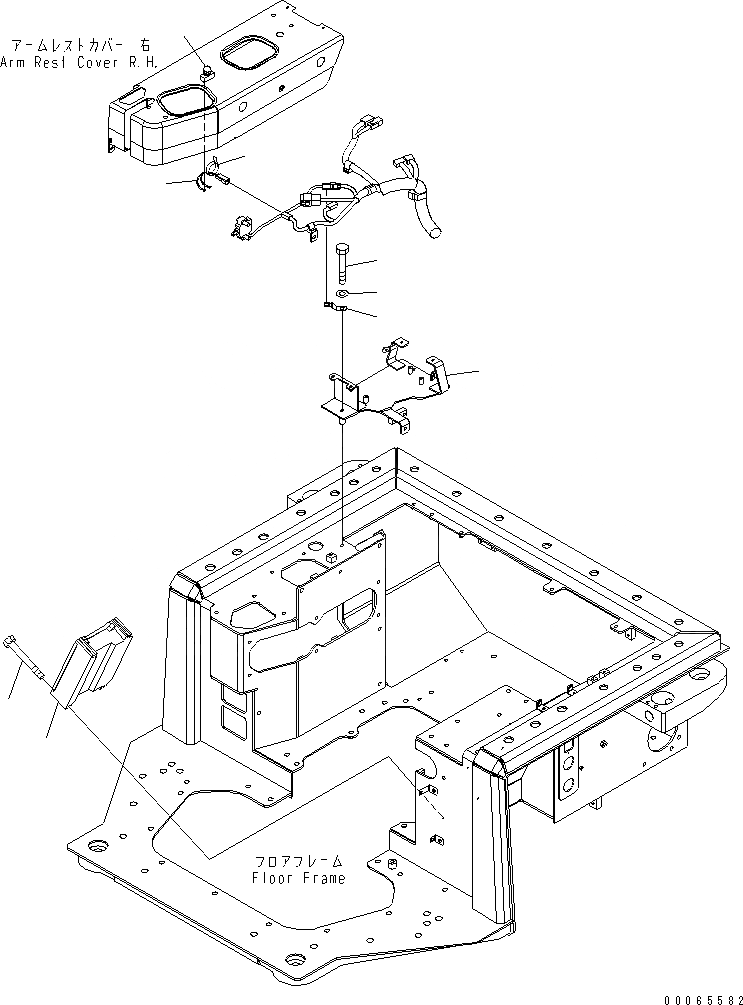 アームレストカバー 右
Arm Rest Cover R.H.

フロアフレーム
Floor Frame

00065582