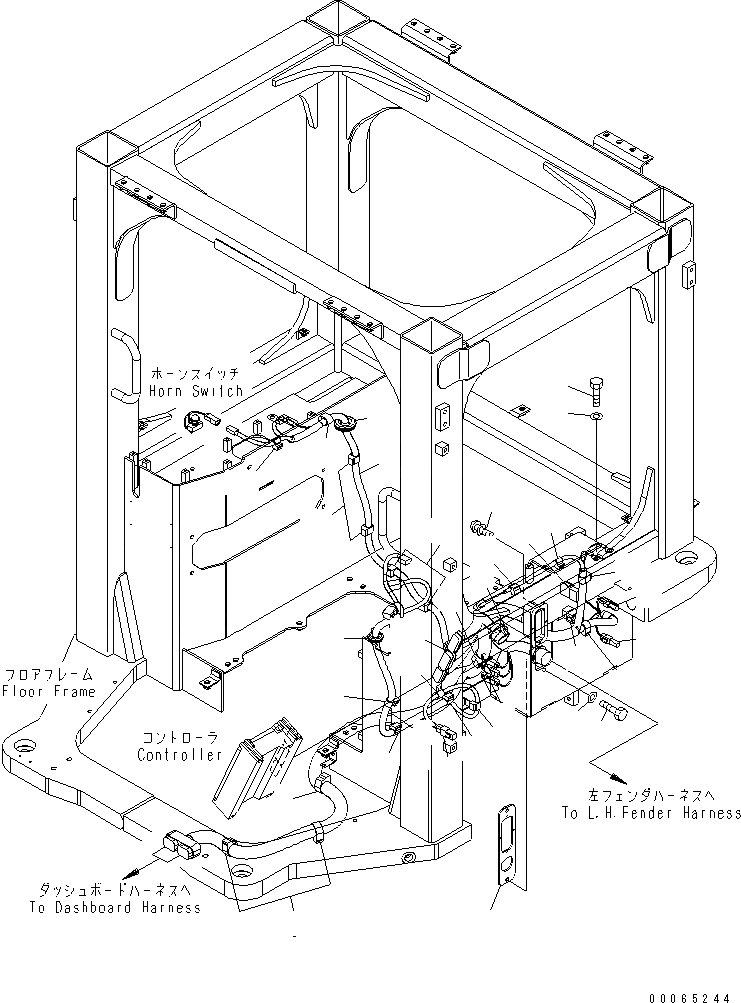 ホーンスイッチ
Horn Switch

フロアフレーム
Floor Frame

コントローラ
Controller

左フェンダハーネスへ
To L.H.Fender Harness

ダッシュボードハーネスへ
To Dashboard Harness

00065244