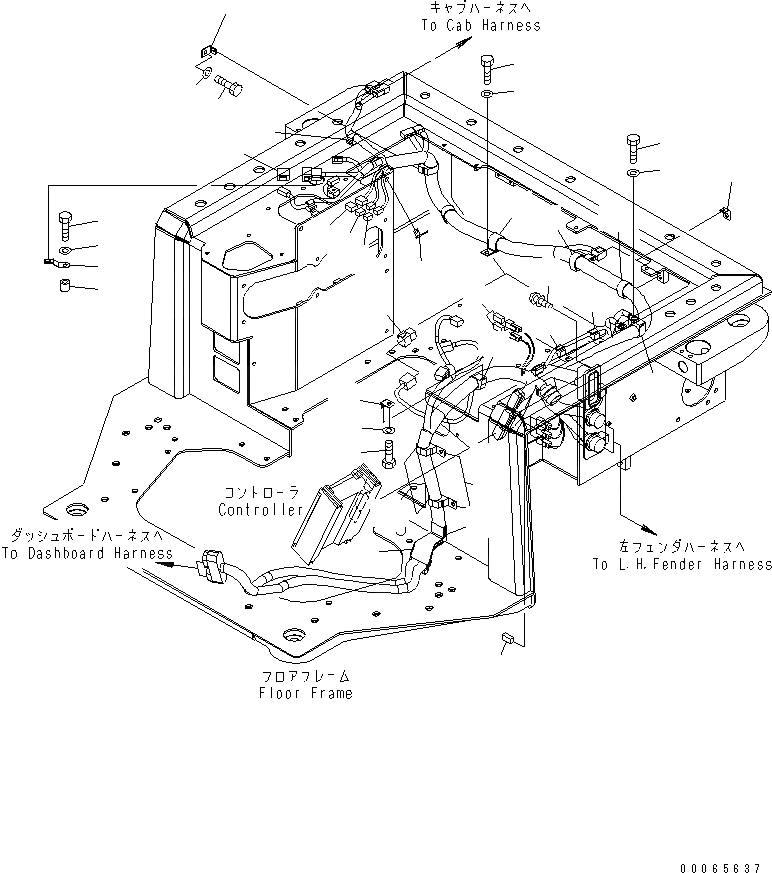 キャブハーネスへ
To Cab Harness

コントローラ
Controller

ダッシュボードハーネスへ
To Dashboard Harness

左フェンダハーネスへ
To L.H.Fender Harness

フロアフレーム
Floor Frame

00065637