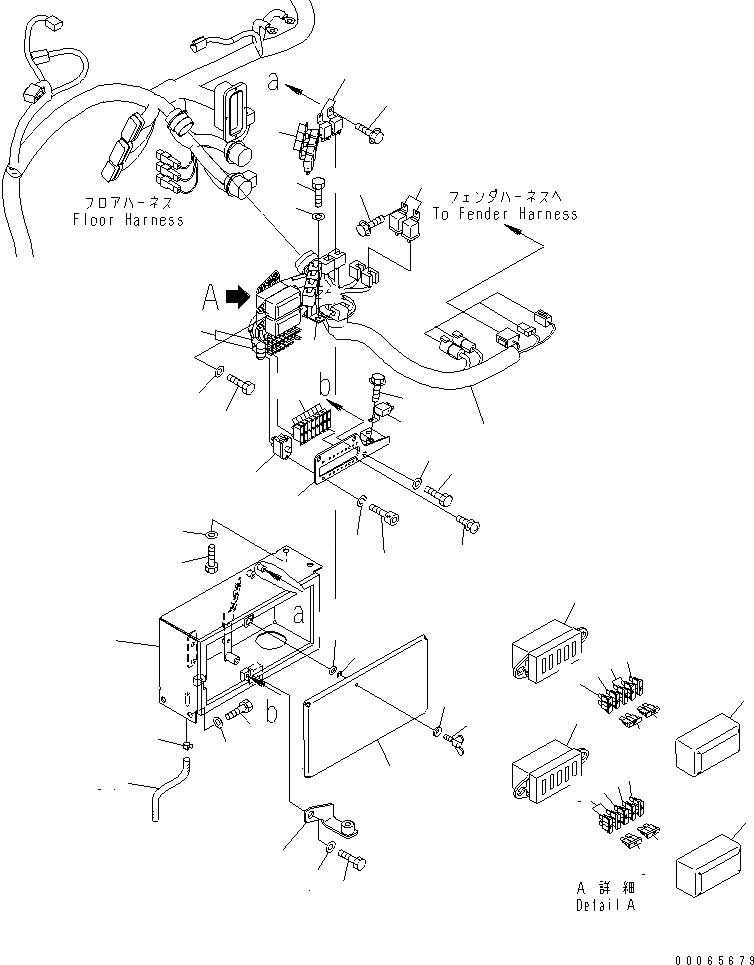 a

フロアハーネス
Floor Harness

フェンダハーネスへ
To Fender Harness

A

b

a

b

A 詳細
Detail A

00065679