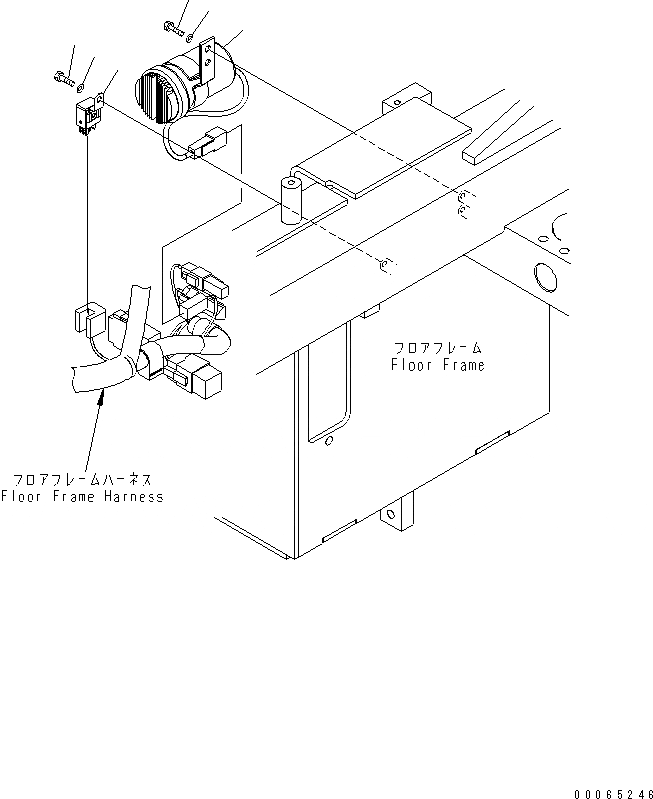 フロアフレーム
Floor Frame

フロアフレームハーネス
Floor Frame Harness

00065246